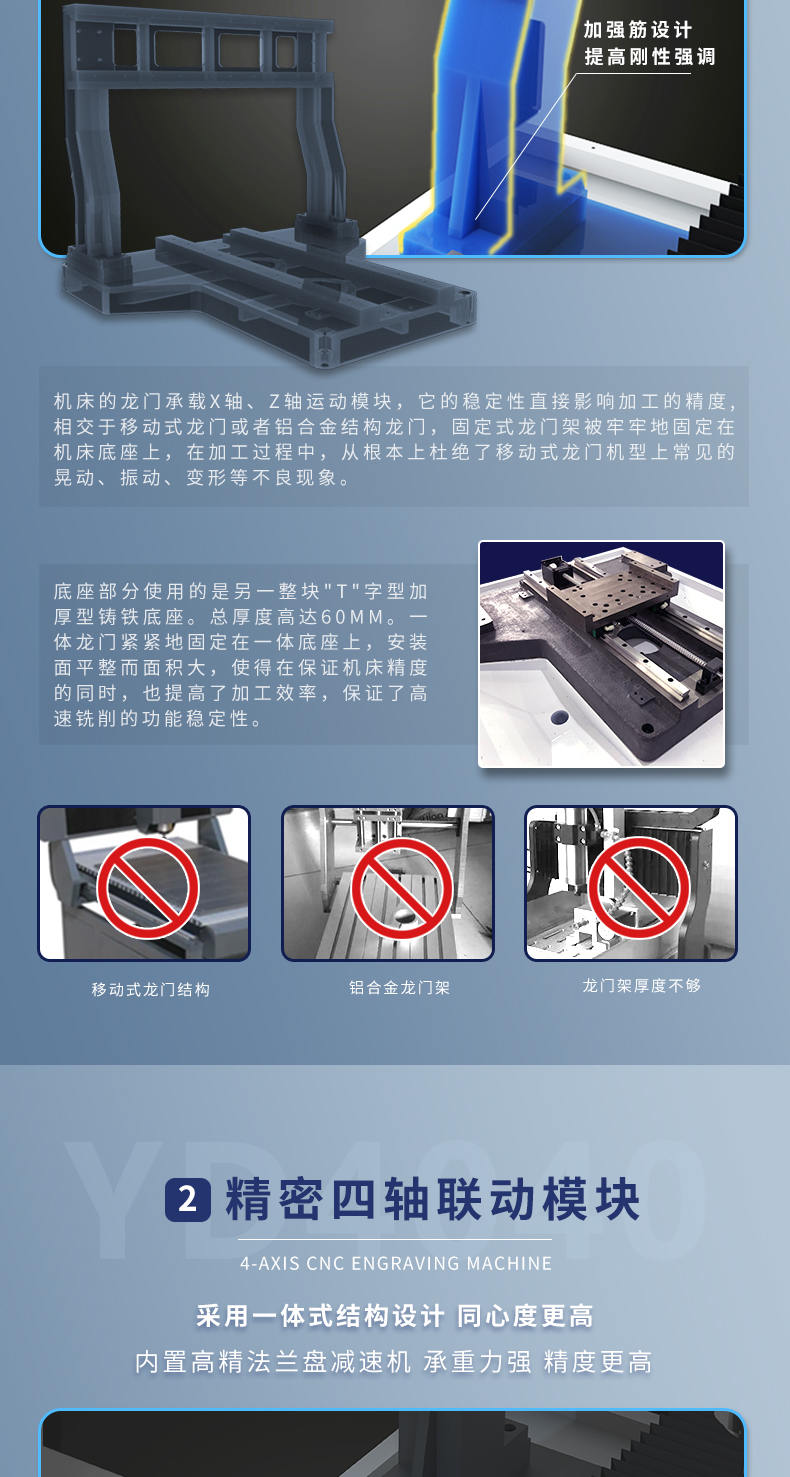 加强筋设计
提高刚性强调

机床的龙门承载X轴、Z轴运动模块，它的稳定性直接影响加工的精度，相交于移动式龙门或者铝合金结构龙门，固定式龙门架被牢牢地固定在机床底座上，在加工过程中，从根本上杜绝了移动式龙门机型上常见的晃动、振动、变形等不良现象。

底座部分使用的是另一整块"T"字型加厚型铸铁底座。总厚度高达60MM。一体龙门紧紧地固定在一体底座上，安装面平整而面积大，使得在保证机床精度的同时，也提高了加工效率，保证了高速铣削的功能稳定性。

移动式龙门结构

铝合金龙门架

龙门架厚度不够

YD4040

2 精密四轴联动模块

4-AXIS CNC ENGRAVING MACHINE

采用一体式结构设计 同心度更高

内置高精法兰盘减速机 承重力强 精度更高